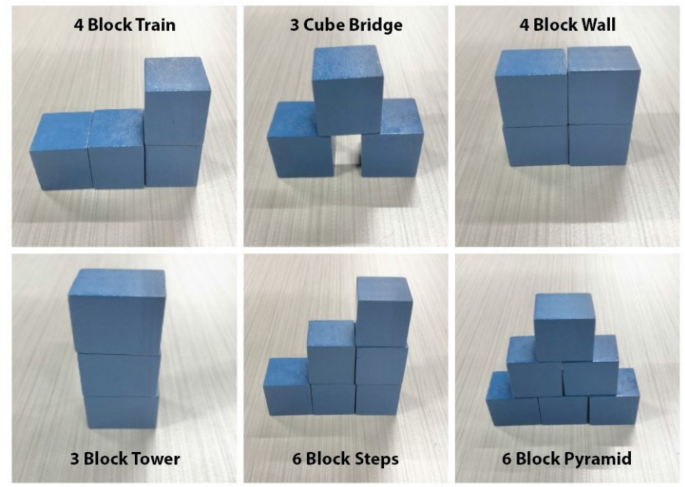 4 Block Train

3 Cube Bridge

4 Block Wall

3 Block Tower

6 Block Steps

6 Block Pyramid